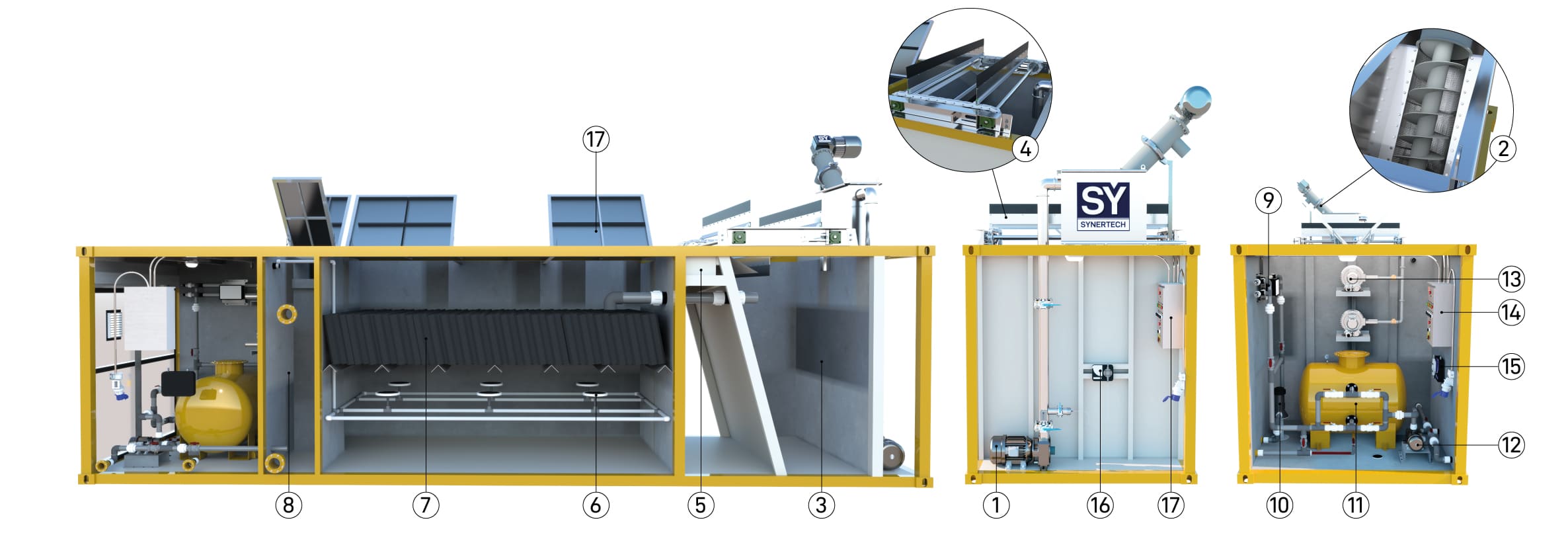 17
4
2
SY
SYNERTECH
9
13
14
15
12
8
7
6
5
3
1
16
17
10
11